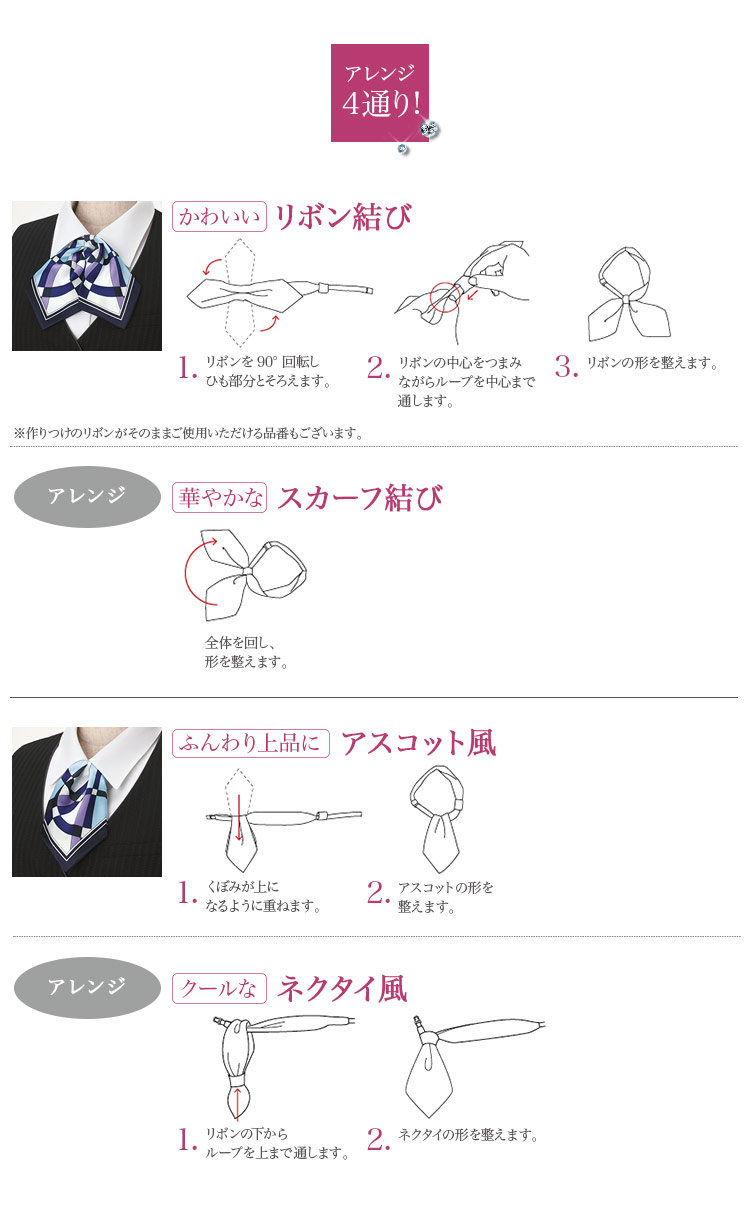 アレンジ
4通り!

かわいい リボン結び

1. リボンを 90° 回転し ひも部分とそろえます。

2. リボンの中心をつまみながらループを中心まで通します。

3. リボンの形を整えます。

※作りつけのリボンがそのままご使用いただける品番もございます。

アレンジ

華やかな スカーフ結び

全体を回し、形を整えます。

ふんわり上品に アスコット風

1. くぼみが上になるように重ねます。

2. アスコットの形を整えます。

アレンジ

クールな ネクタイ風

1. リボンの下からループを上まで通します。

2. ネクタイの形を整えます。