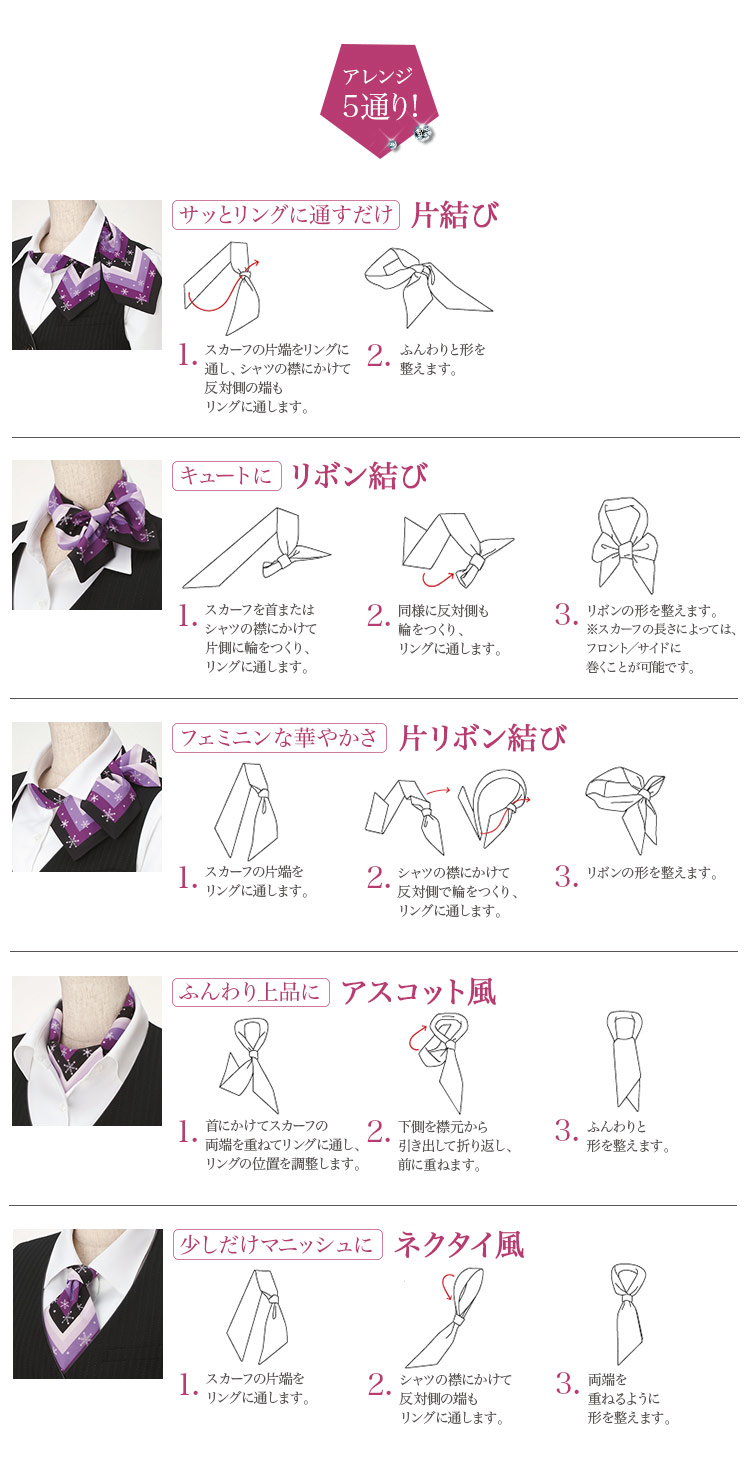 アレンジ
5通り!

サッとリングに通すだけ 片結び

1. スカーフの片端をリングに通し、シャツの襟にかけて反対側の端もリングに通します。

2. ふんわりと形を整えます。

キュートに リボン結び

1. スカーフを首またはシャツの襟にかけて片側に輪をつくり、リングに通します。

2. 同様に反対側も輪をつくり、リングに通します。

3. リボンの形を整えます。
※スカーフの長さによっては、フロント／サイドに巻くことが可能です。

フェミニンな華やかさ 片リボン結び

1. スカーフの片端をリングに通します。

2. シャツの襟にかけて反対側で輪をつくり、リングに通します。

3. リボンの形を整えます。

ふんわり上品に アスコット風

1. 首にかけてスカーフの両端を重ねてリングに通し、リングの位置を調整します。

2. 下側を襟元から引き出して折り返し、前に重ねます。

3. ふんわりと形を整えます。

少しだけマニッシュに ネクタイ風

1. スカーフの片端をリングに通します。

2. シャツの襟にかけて反対側の端もリングに通します。

3. 両端を重ねるように形を整えます。