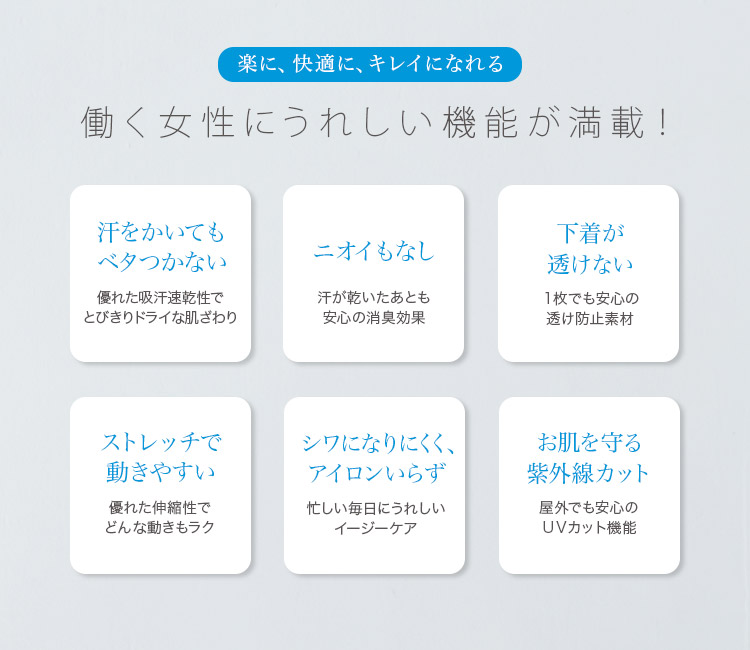 楽に、快適に、キレイになれる

働く女性にうれしい機能が満載!

汗をかいても
ベタつかない

優れた吸汗速乾性で
とびきりドライな肌ざわり

ニオイもなし

汗が乾いたあとも
安心の消臭効果

下着が
透けない

1枚でも安心の
透け防止素材

ストレッチで
動きやすい

優れた伸縮性で
どんな動きもラク

シワになりにくく、
アイロンいらず

忙しい毎日にうれしい
イージーケア

お肌を守る
紫外線カット

屋外でも安心の
UVカット機能