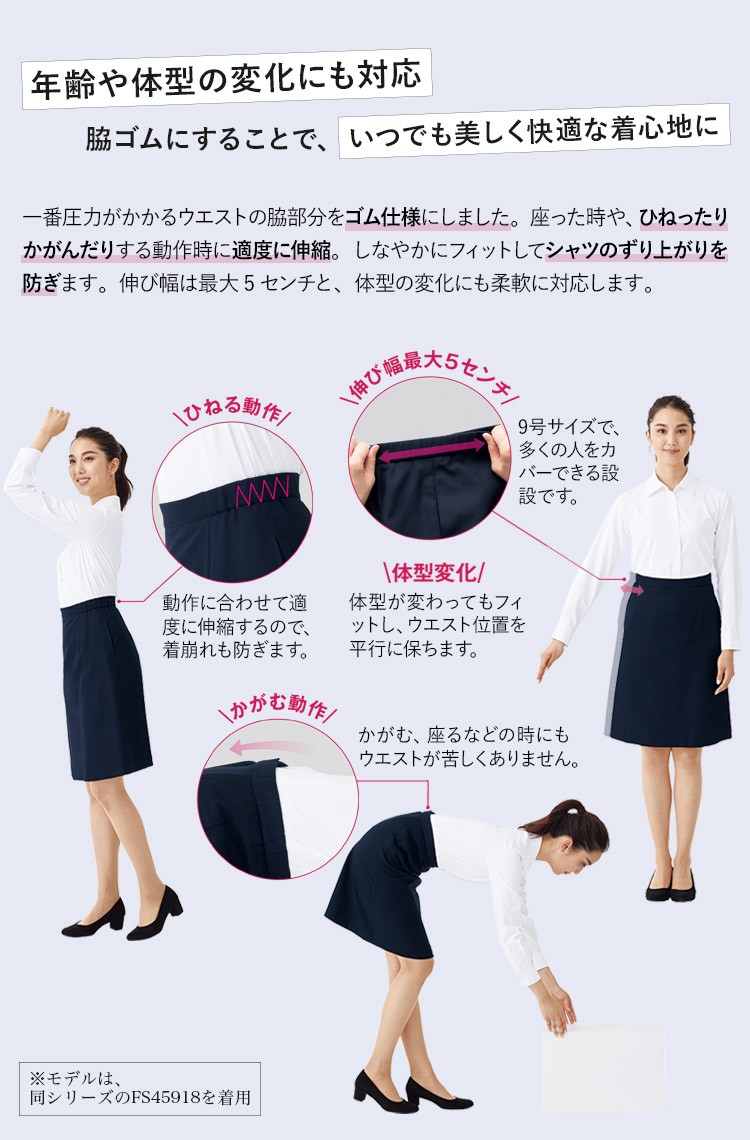 年齢や体型の変化にも対応

脇ゴムにすることで、いつでも美しく快適な着心地に

一番圧力がかかるウエストの脇部分をゴム仕様にしました。座った時や、ひねったりかがんだりする動作時に適度に伸縮。しなやかにフィットしてシャツのずり上がりを防ぎます。伸び幅は最大５センチと、体型の変化にも柔軟に対応します。

\ひねる動作/

動作に合わせて適度に伸縮するので、着崩れも防ぎます。

\伸び幅最大5センチ/

9号サイズで、多くの人をカバーできる設設です。

\体型変化/

体型が変わってもフィットし、ウエスト位置を平行に保ちます。

\かがむ動作/

かがむ、座るなどの時にもウエストが苦しくありません。

※モデルは、同シリーズのFS45918を着用