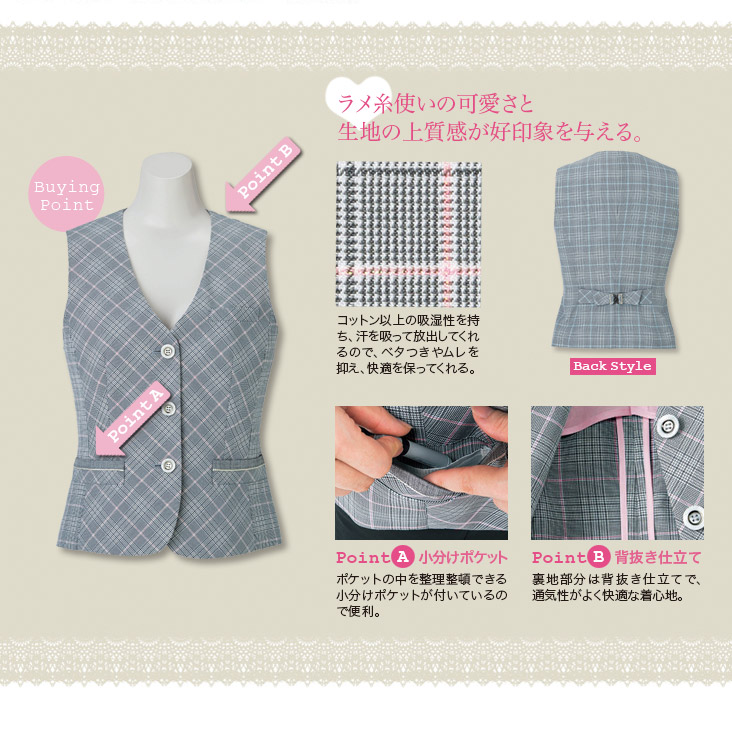 Buying Point

Point B

Point A

ラメ糸使いの可愛さと
生地の上質感が好印象を与える。

コットン以上の吸湿性を持ち、汗を吸って放出してくれるので、ベタつきやムレを抑え、快適を保ってくれる。

Back Style

Point A 小分けポケット
ポケットの中を整理整頓できる小分けポケットが付いているので便利。

Point B 背抜き仕立て
裏地部分は背抜き仕立てで、通気性がよく快適な着心地。