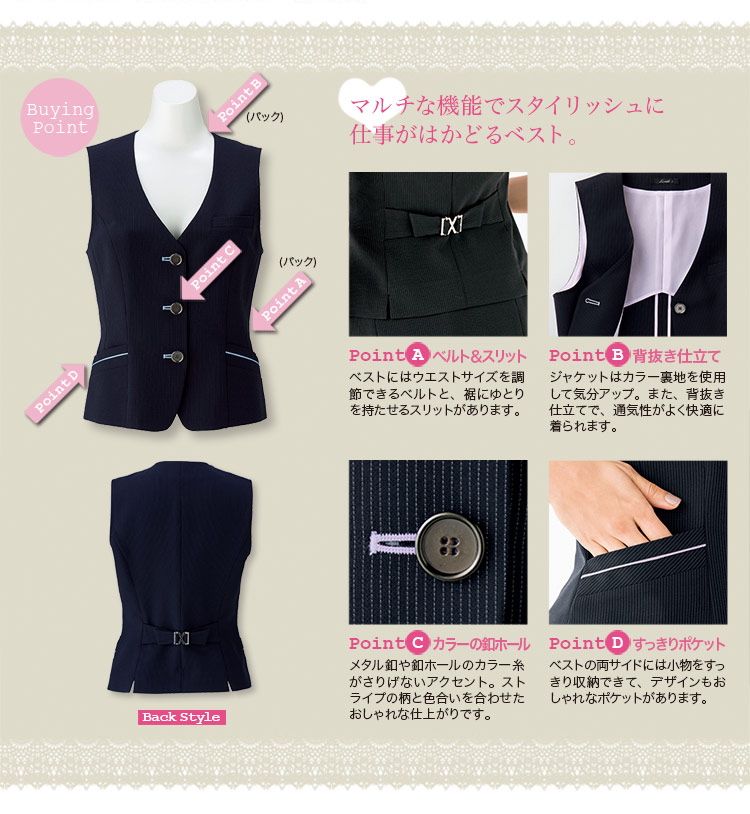 Buying Point

Point B
(バック)

Point C
(バック)
Point A

Point D

Back Style

マルチな機能でスタイリッシュに仕事がはかどるベスト。

Point A ベルト&スリット
ベストにはウエストサイズを調節できるベルトと、裾にゆとりを持たせるスリットがあります。

Point B 背抜き仕立て
ジャケットはカラー裏地を使用して気分アップ。また、背抜き仕立てで、通気性がよく快適に着られます。

Point C カラーの釦ホール
メタル釦や釦ホールのカラー糸がさりげないアクセント。ストライプの柄と色合いを合わせたおしゃれな仕上がりです。

Point D すっきりポケット
ベストの両サイドには小物をすっきり収納できて、デザインもおしゃれなポケットがあります。