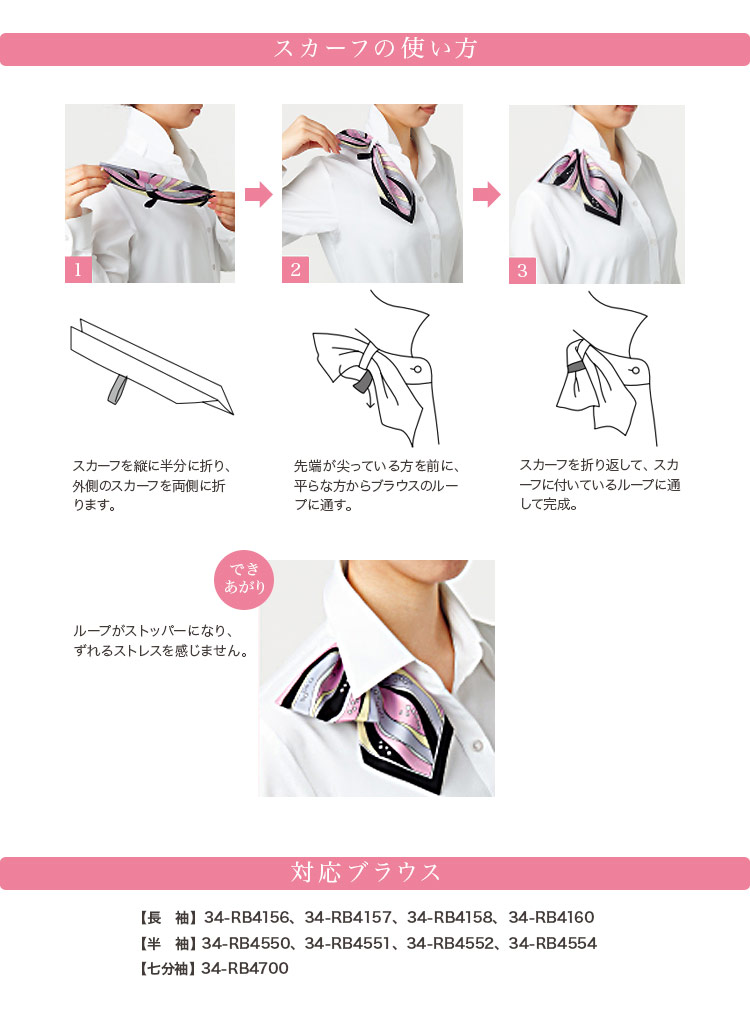 スカーフの使い方

1

2

3

スカーフを縦に半分に折り、外側のスカーフを両側に折ります。

先端が尖っている方を前に、平らな方からブラウスのループに通す。

スカーフを折り返して、スカーフに付いているループに通して完成。

できあがり

ループがストッパーになり、ずれるストレスを感じません。

対応ブラウス

【長　袖】34-RB4156、34-RB4157、34-RB4158、34-RB4160
【半　袖】34-RB4550、34-RB4551、34-RB4552、34-RB4554
【七分袖】34-RB4700