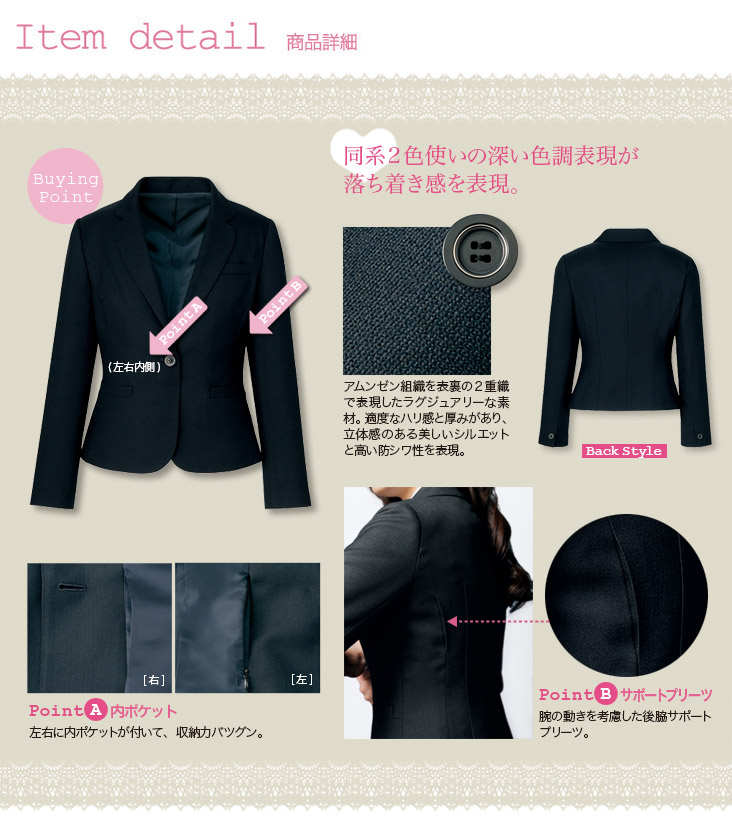 Item detail 商品詳細

Buying Point

Point A

Point B

（左右内側）

同系２色使いの深い色調表現が落ち着き感を表現。

アムンゼン組織を表裏の２重織で表現したラグジュアリーな素材。適度なハリ感と厚みがあり、立体感のある美しいシルエットと高い防シワ性を表現。

Back Style

［右］

［左］

Point A 内ポケット

左右に内ポケットが付いて、収納力バツグン。

Point B サポートプリーツ

腕の動きを考慮した後脇サポートプリーツ。