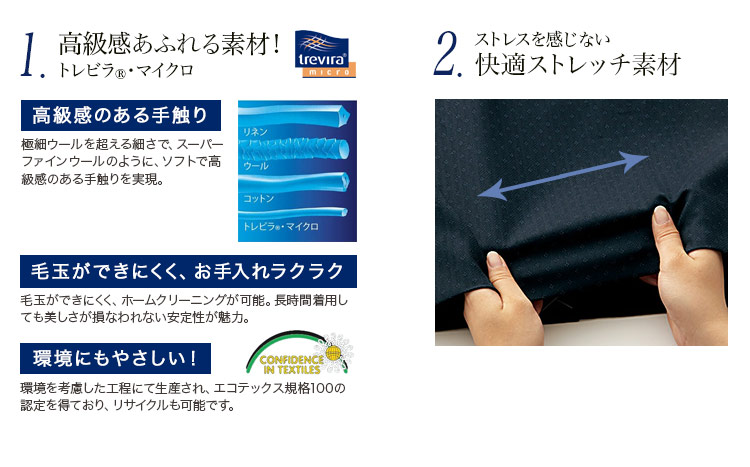 1. 高級感あふれる素材!
トレビラ®・マイクロ

trevira®
micro

高級感のある手触り

極細ウールを超える細さで、スーパーファインウールのように、ソフトで高級感のある手触りを実現。

リネン
ウール
コットン
トレビラ®・マイクロ

毛玉ができにくく、お手入れラクラク

毛玉ができにくく、ホームクリーニングが可能。長時間着用しても美しさが損なわれない安定性が魅力。

環境にもやさしい!

CONFIDENCE IN TEXTILES

環境を考慮した工程にて生産され、エコテックス規格100の認定を得ており、リサイクルも可能です。

2. ストレスを感じない
快適ストレッチ素材