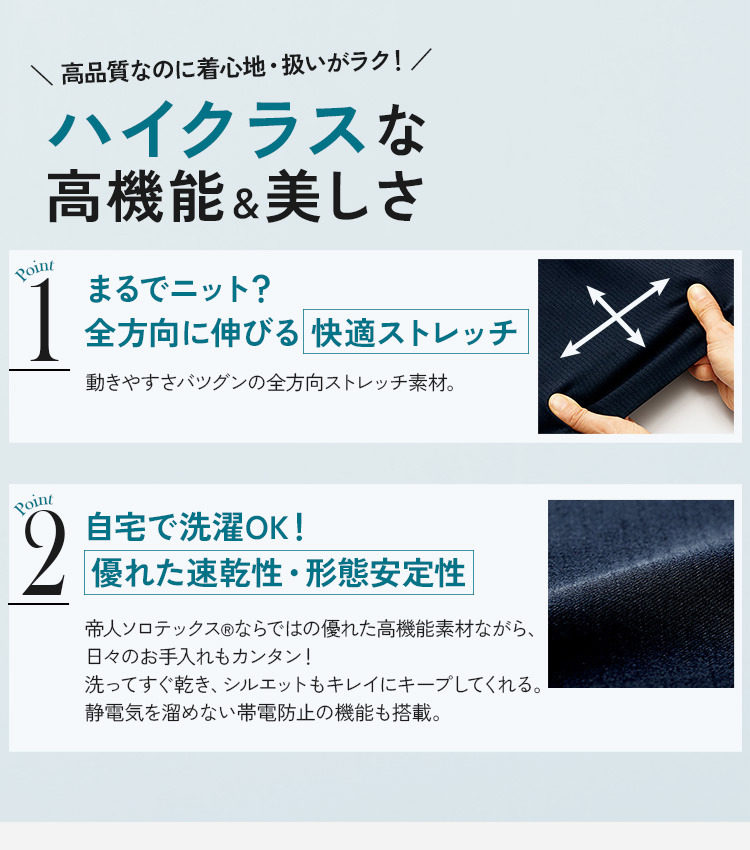 ＼ 高品質なのに着心地・扱いがラク！ ／

ハイクラスな
高機能＆美しさ

Point
1

まるでニット？
全方向に伸びる 快適ストレッチ

動きやすさバツグンの全方向ストレッチ素材。

Point
2

自宅で洗濯OK！
優れた速乾性・形態安定性

帝人ソロテックス®ならではの優れた高機能素材ながら、
日々のお手入れもカンタン！
洗ってすぐ乾き、シルエットもキレイにキープしてくれる。
静電気を溜めない帯電防止の機能も搭載。