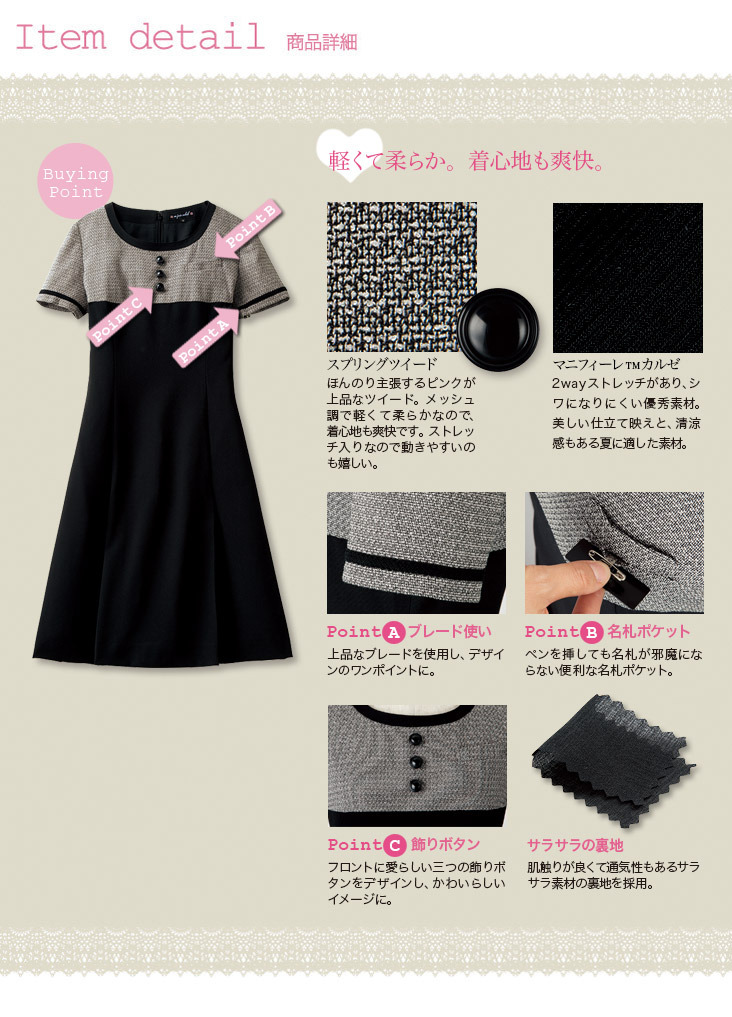 Item detail 商品詳細

Buying Point

Point B

Point C

Point A

軽くて柔らか。着心地も爽快。

スプリングツイード
ほんのり主張するピンクが上品なツイード。メッシュ調で軽くて柔らかなので、着心地も爽快です。ストレッチ入りなので動きやすいのも嬉しい。

マニフィーレ™カルゼ
2wayストレッチがあり、シワになりにくい優秀素材。美しい仕立て映えと、清涼感もある夏に適した素材。

Point A ブレード使い
上品なブレードを使用し、デザインのワンポイントに。

Point B 名札ポケット
ペンを挿しても名札が邪魔にならない便利な名札ポケット。

Point C 飾りボタン
フロントに愛らしい三つの飾りボタンをデザインし、かわいらしいイメージに。

サラサラの裏地
肌触りが良くて通気性もあるサラサラ素材の裏地を採用。