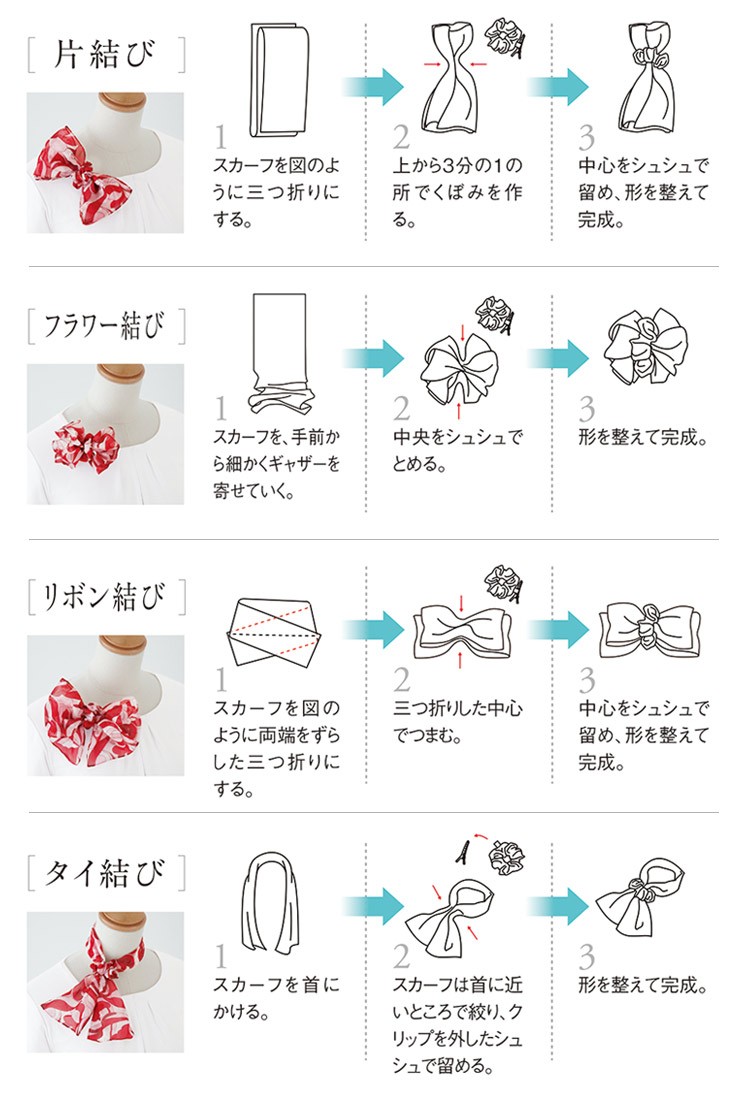 [ 片結び ]

1
スカーフを図のように三つ折りにする。

2
上から3分の1の所でくぼみを作る。

3
中心をシュシュで留め、形を整えて完成。

[ フラワー結び ]

1
スカーフを、手前から細かくギャザーを寄せていく。

2
中央をシュシュでとめる。

3
形を整えて完成。

[ リボン結び ]

1
スカーフを図のように両端をずらした三つ折りにする。

2
三つ折りした中心でつまむ。

3
中心をシュシュで留め、形を整えて完成。

[ タイ結び ]

1
スカーフを首にかける。

2
スカーフは首に近いところで絞り、クリップを外したシュシュで留める。

3
形を整えて完成。