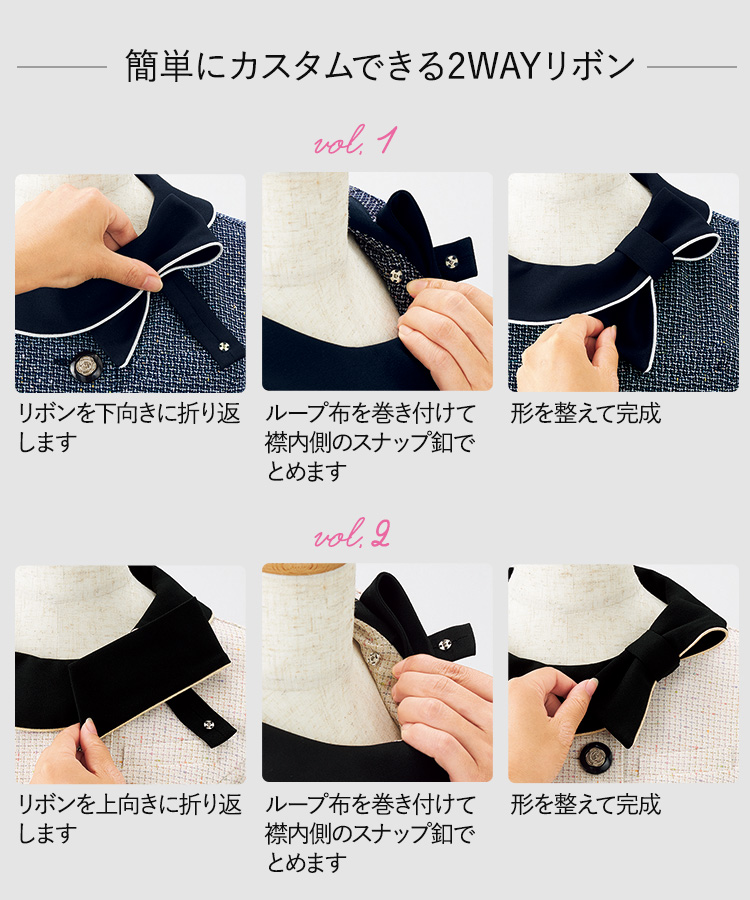 簡単にカスタムできる2WAYリボン

vol. 1

リボンを下向きに折り返します

ループ布を巻き付けて襟内側のスナップ釦でとめます

形を整えて完成

vol. 2

リボンを上向きに折り返します

ループ布を巻き付けて襟内側のスナップ釦でとめます

形を整えて完成