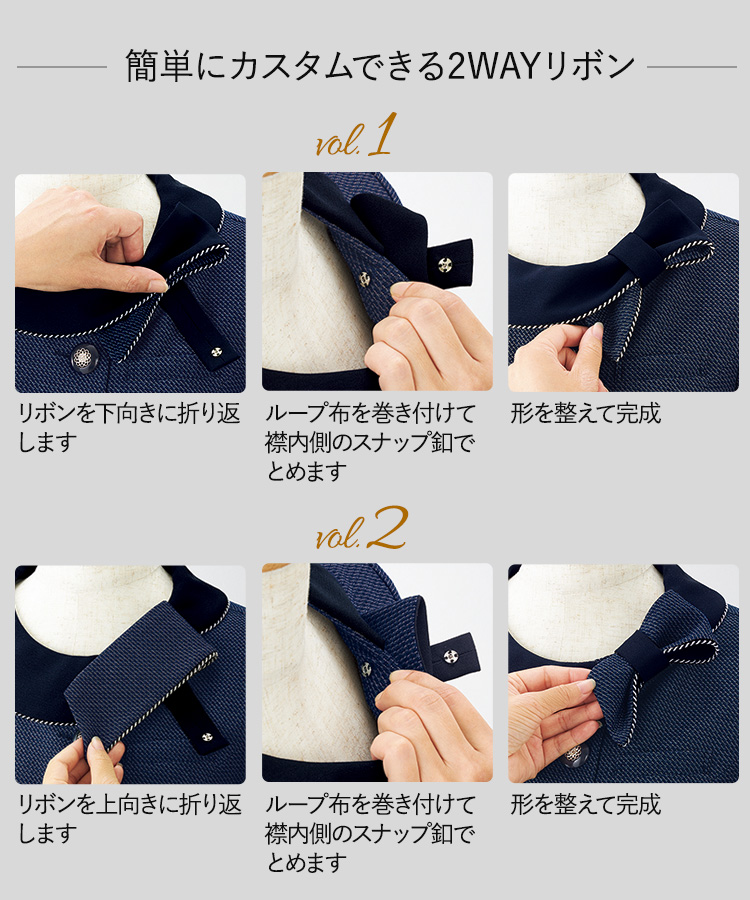 簡単にカスタムできる2WAYリボン

vol.1

リボンを下向きに折り返します

ループ布を巻き付けて襟内側のスナップ釦でとめます

形を整えて完成

vol.2

リボンを上向きに折り返します

ループ布を巻き付けて襟内側のスナップ釦でとめます

形を整えて完成