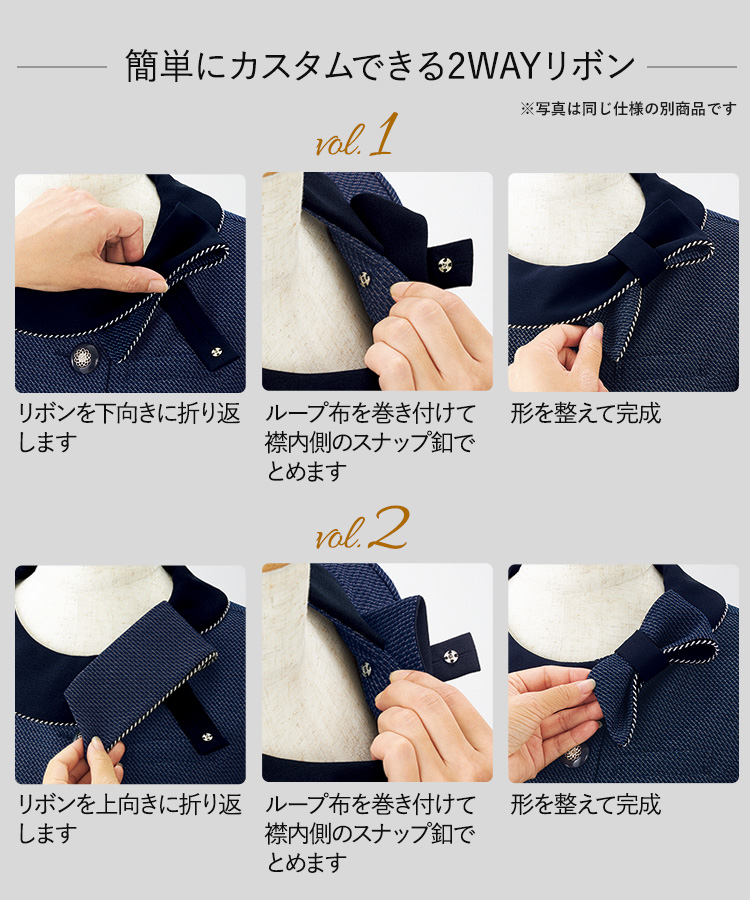 簡単にカスタムできる2WAYリボン

※写真は同じ仕様の別商品です

vol.1

リボンを下向きに折り返します

ループ布を巻き付けて襟内側のスナップ釦でとめます

形を整えて完成

vol.2

リボンを上向きに折り返します

ループ布を巻き付けて襟内側のスナップ釦でとめます

形を整えて完成