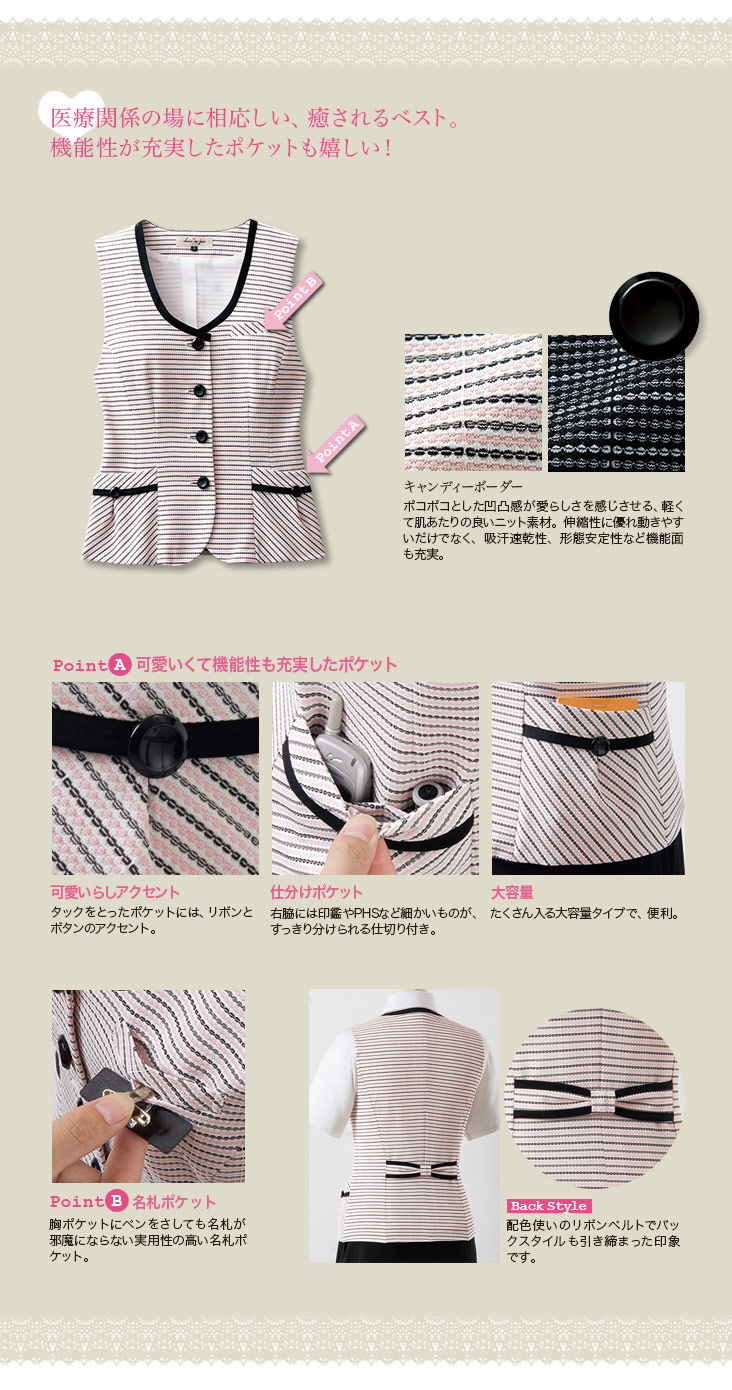 医療関係の場に相応しい、癒されるベスト。
機能性が充実したポケットも嬉しい！

Point B

Point A

キャンディーボーダー
ポコポコとした凹凸感が愛らしさを感じさせる、軽くて肌あたりの良いニット素材。伸縮性に優れ動きやすいだけでなく、吸汗速乾性、形態安定性など機能面も充実。

Point A 可愛いくて機能性も充実したポケット

可愛いらしアクセント
タックをとったポケットには、リボンとボタンのアクセント。

仕分けポケット
右脇には印鑑やPHSなど細かいものが、すっきり分けられる仕切り付き。

大容量
たくさん入る大容量タイプで、便利。

Point B 名札ポケット
胸ポケットにペンをさしても名札が邪魔にならない実用性の高い名札ポケット。

Back Style
配色使いのリボンベルトでバックスタイルも引き締まった印象です。