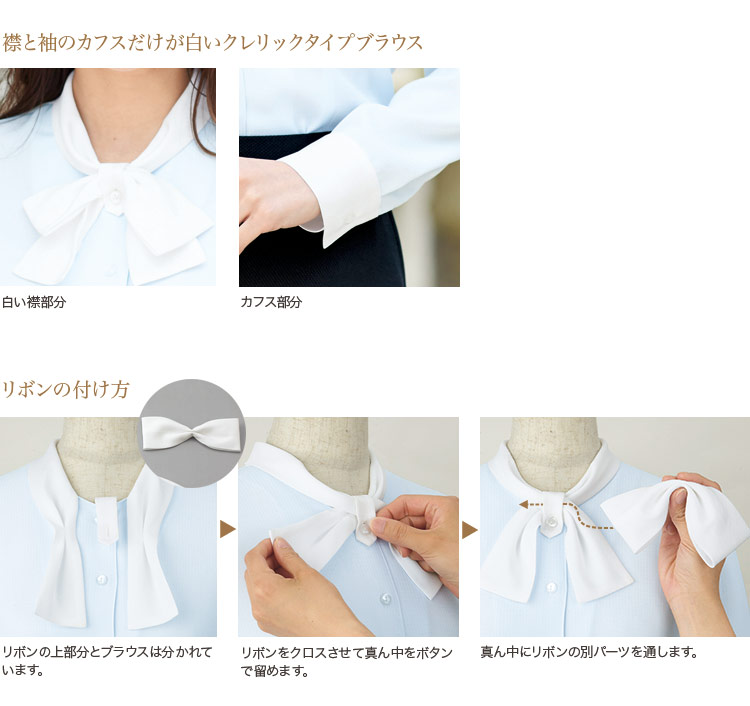 襟と袖のカフスだけが白いクレリックタイプブラウス

白い襟部分

カフス部分

リボンの付け方

リボンの上部分とブラウスは分かれています。

リボンをクロスさせて真ん中をボタンで留めます。

真ん中にリボンの別パーツを通します。