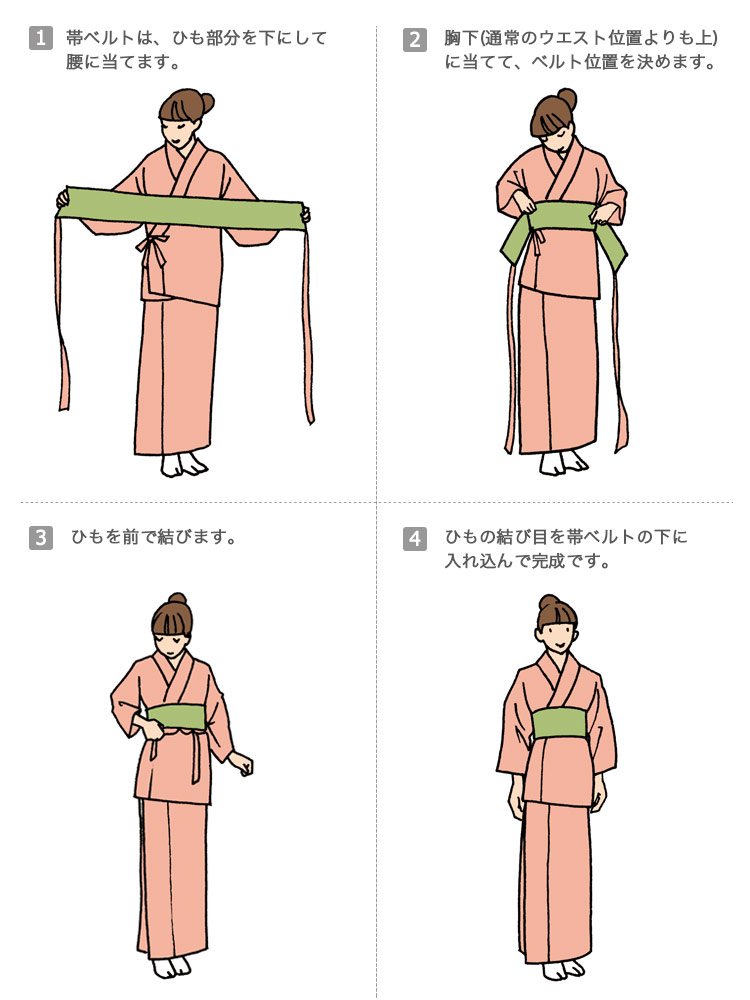 1 帯ベルトは、ひも部分を下にして腰に当てます。

2 胸下(通常のウエスト位置よりも上)に当てて、ベルト位置を決めます。

3 ひもを前で結びます。

4 ひもの結び目を帯ベルトの下に入れ込んで完成です。