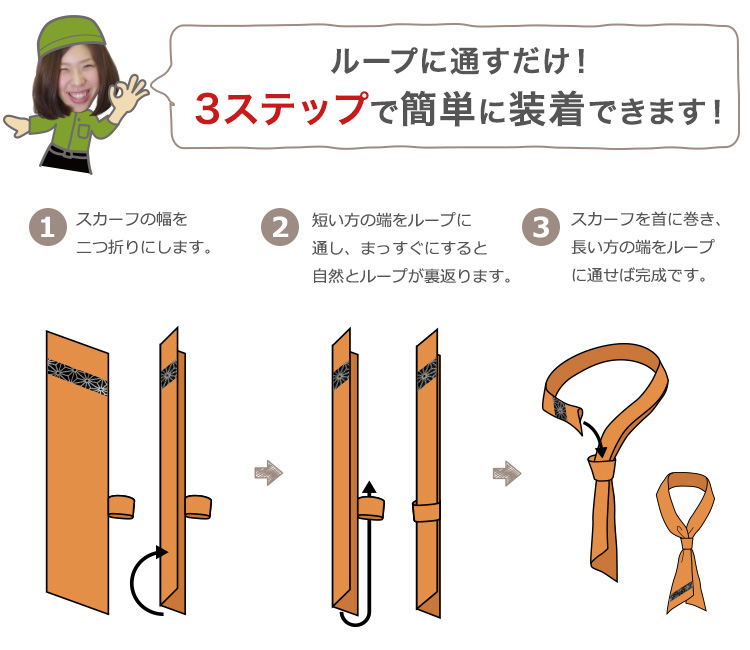 ループに通すだけ！
3ステップで簡単に装着できます！

1 スカーフの幅を二つ折りにします。

2 短い方の端をループに通し、まっすぐにすると自然とループが裏返ります。

3 スカーフを首に巻き、長い方の端をループに通せば完成です。