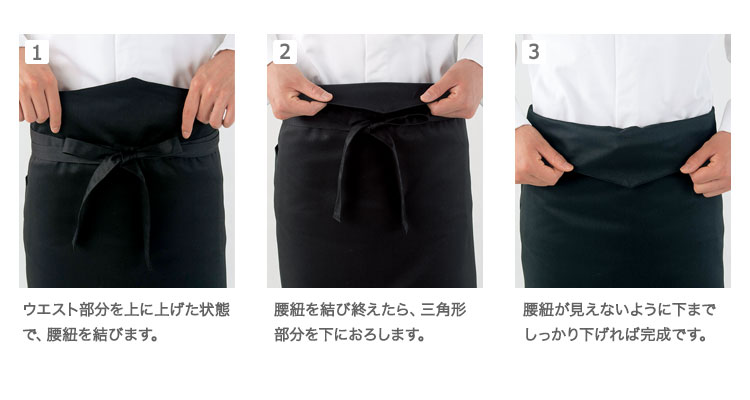 1

ウエスト部分を上に上げた状態で、腰紐を結びます。

2

腰紐を結び終えたら、三角形部分を下におろします。

3

腰紐が見えないように下までしっかり下げれば完成です。