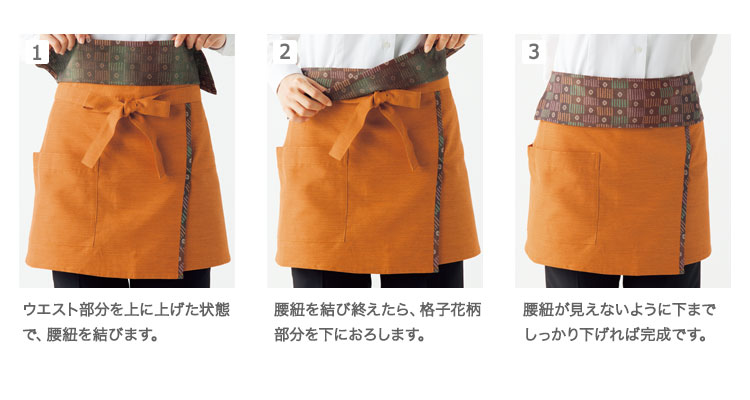 1

ウエスト部分を上に上げた状態で、腰紐を結びます。

2

腰紐を結び終えたら、格子花柄部分を下におろします。

3

腰紐が見えないように下までしっかり下げれば完成です。