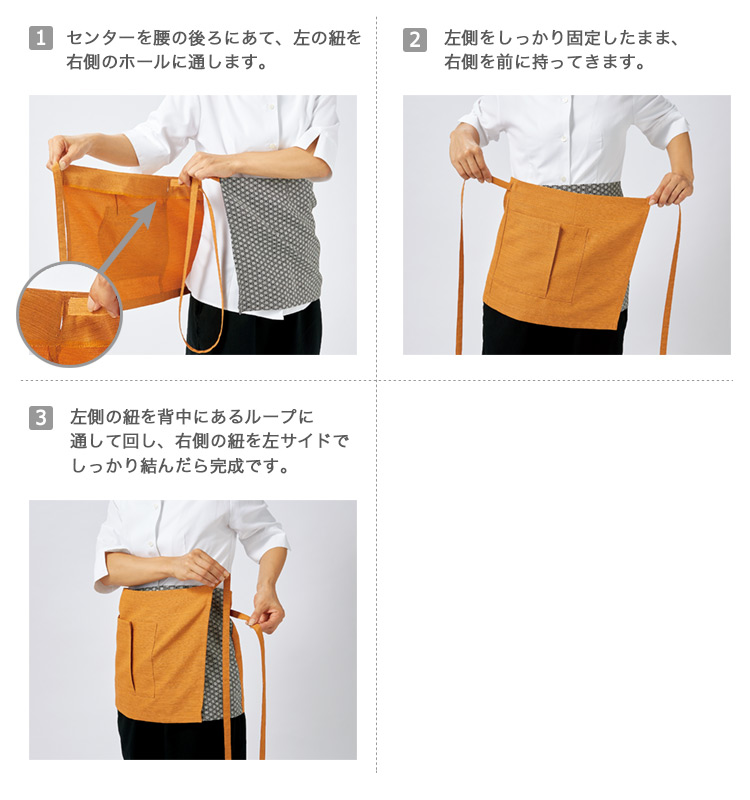 1 センターを腰の後ろにあて、左の紐を右側のホールに通します。

2 左側をしっかり固定したまま、右側を前に持ってきます。

3 左側の紐を背中にあるループに通して回し、右側の紐を左サイドでしっかり結んだら完成です。