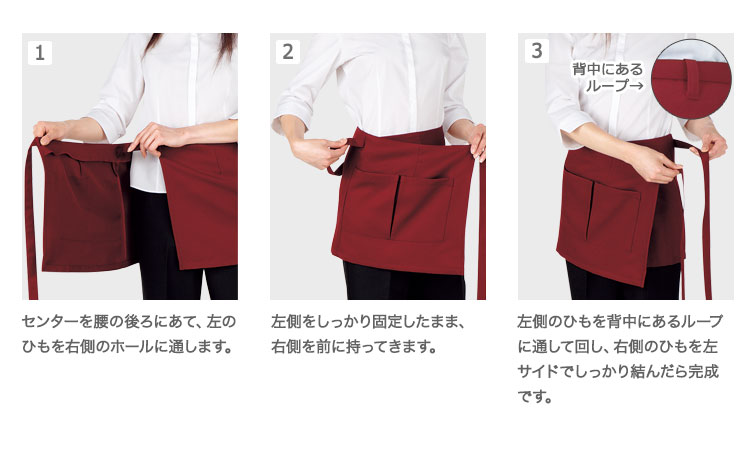 1

センターを腰の後ろにあて、左のひもを右側のホールに通します。

2

左側をしっかり固定したまま、右側を前に持ってきます。

3

背中にある
ループ→

左側のひもを背中にあるループに通して回し、右側のひもを左サイドでしっかり結んだら完成です。