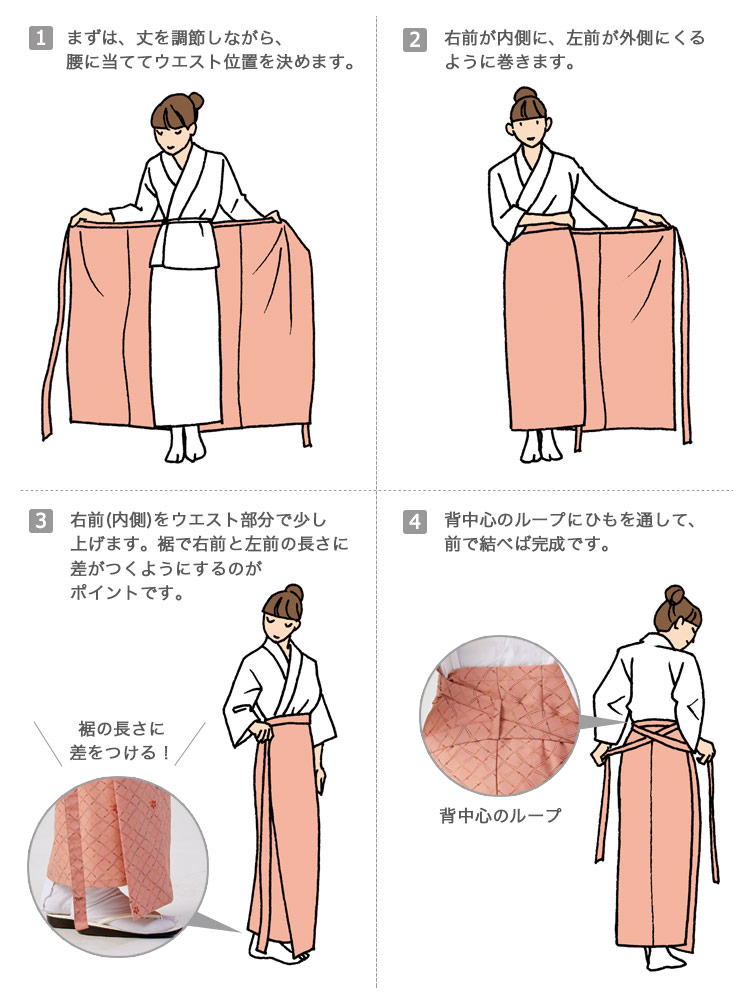 1 まずは、丈を調節しながら、腰に当ててウエスト位置を決めます。

2 右前が内側に、左前が外側にくるように巻きます。

3 右前(内側)をウエスト部分で少し上げます。裾で右前と左前の長さに差がつくようにするのがポイントです。

裾の長さに差をつける！

4 背中心のループにひもを通して、前で結べば完成です。

背中心のループ