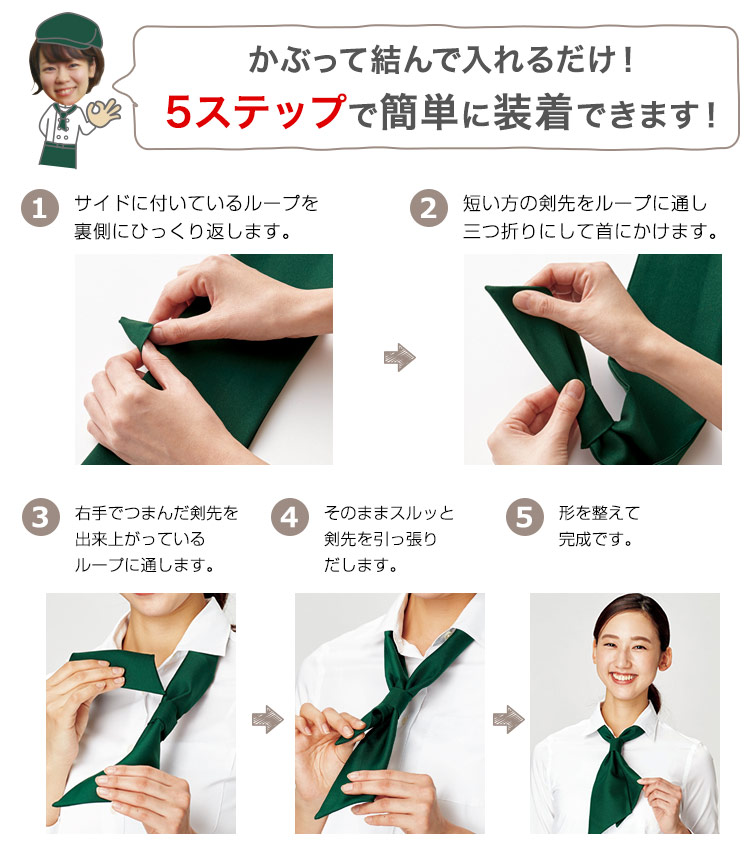 かぶって結んで入れるだけ！
5ステップで簡単に装着できます！

1 サイドに付いているループを裏側にひっくり返します。

2 短い方の剣先をループに通し三つ折りにして首にかけます。

3 右手でつまんだ剣先を出来上がっているループに通します。

4 そのままスルッと剣先を引っ張りだします。

5 形を整えて完成です。