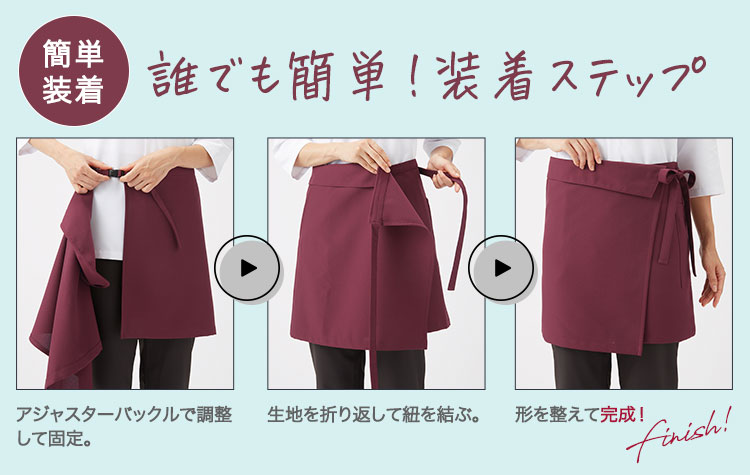 簡単装着

誰でも簡単！装着ステップ

アジャスターバックルで調整して固定。

生地を折り返して紐を結ぶ。

形を整えて完成！

finish!