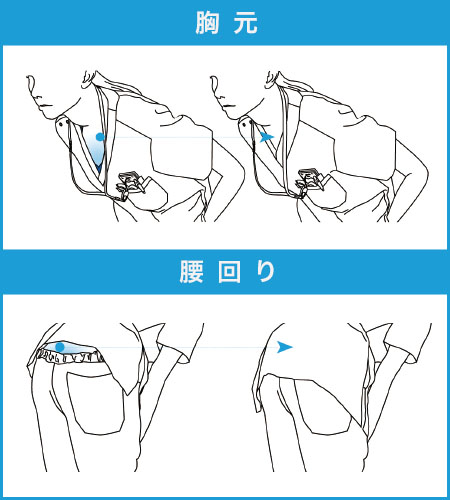 胸元

腰回り