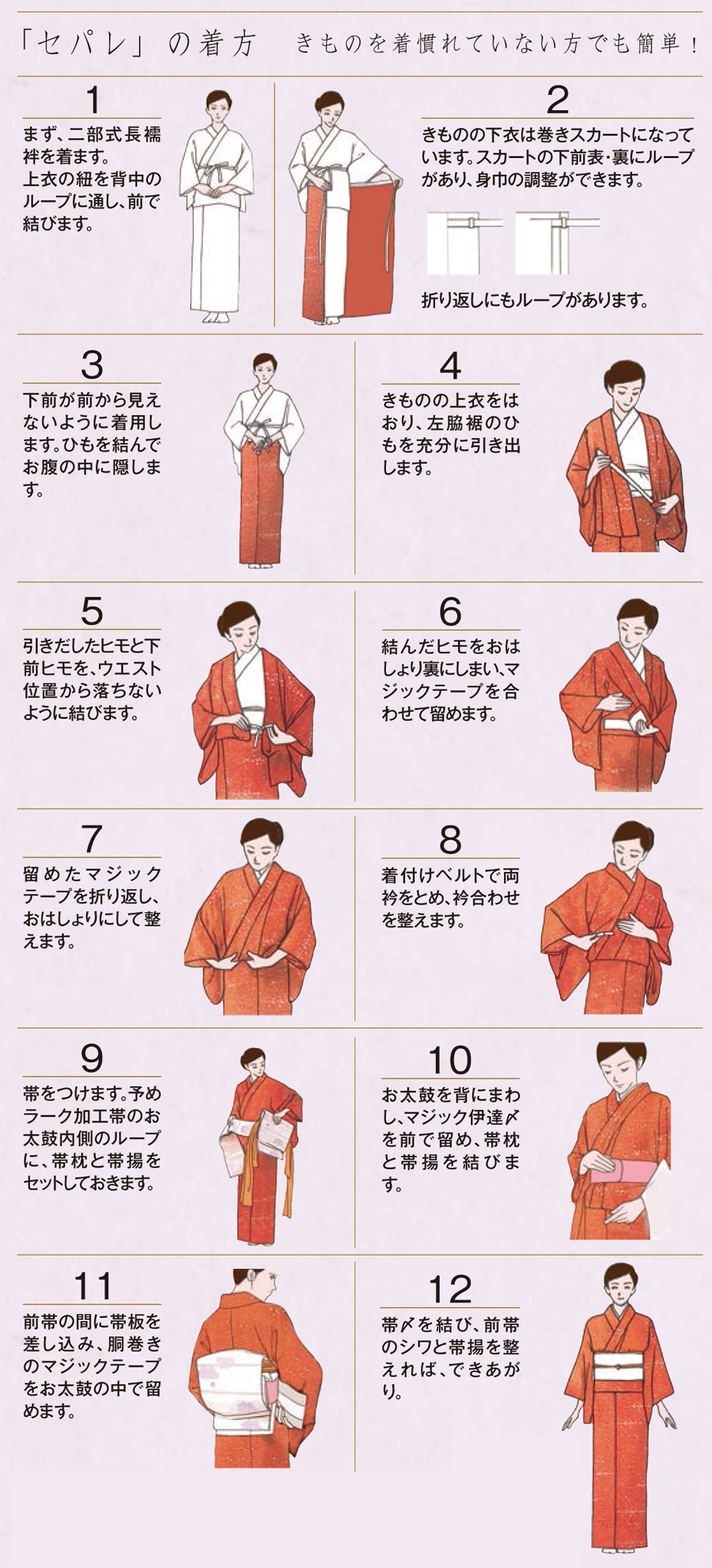 「セパレ」の着方　きものを着慣れていない方でも簡単！

1
まず、二部式長襦袢を着ます。上衣の紐を背中のループに通し、前で結びます。

2
きものの下衣は巻きスカートになっています。スカートの下前表・裏にループがあり、身巾の調整ができます。

折り返しにもループがあります。

3
下前が前から見えないように着用します。ひもを結んでお腹の中に隠します。

4
きものの上衣をはおり、左脇裾のひもを充分に引き出します。

5
引きだしたヒモと下前ヒモを、ウエスト位置から落ちないように結びます。

6
結んだヒモをおはしょり裏にしまい、マジックテープを合わせて留めます。

7
留めたマジックテープを折り返し、おはしょりにして整えます。

8
着付けベルトで両衿をとめ、衿合わせを整えます。

9
帯をつけます。予めラーク加工帯のお太鼓内側のループに、帯枕と帯揚をセットしておきます。

10
お太鼓を背にまわし、マジック伊達〆を前で留め、帯枕と帯揚を結びます。

11
前帯の間に帯板を差し込み、胴巻きのマジックテープをお太鼓の中で留めます。

12
帯〆を結び、前帯のシワと帯揚を整えれば、できあがり。