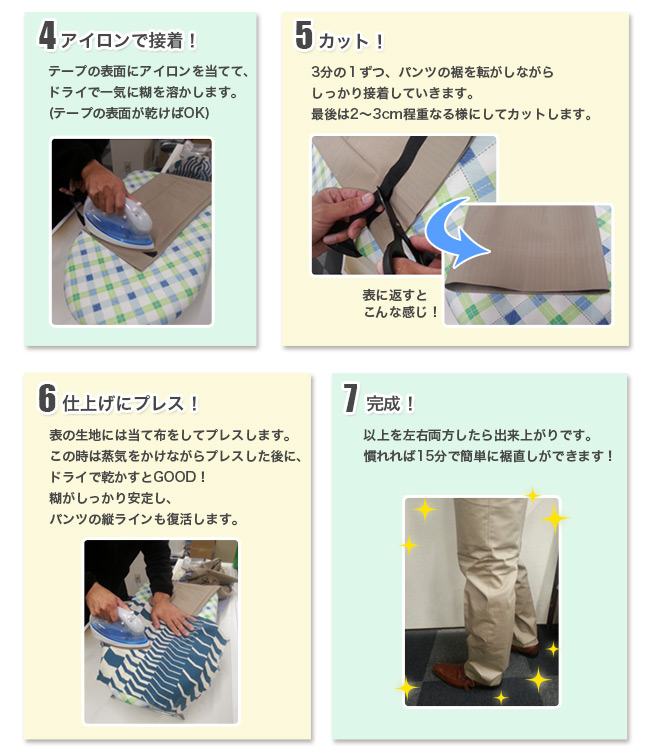 4 アイロンで接着！

テープの表面にアイロンを当てて、ドライで一気に糊を溶かします。(テープの表面が乾けばOK)

5 カット！

3分の１ずつ、パンツの裾を転がしながらしっかり接着していきます。最後は2～3cm程重なる様にしてカットします。

表に返すとこんな感じ！

6 仕上げにプレス！

表の生地には当て布をしてプレスします。この時は蒸気をかけながらプレスした後に、ドライで乾かすとGOOD！糊がしっかり安定し、パンツの縦ラインも復活します。

7 完成！

以上を左右両方したら出来上がりです。慣れれば15分で簡単に裾直しができます！