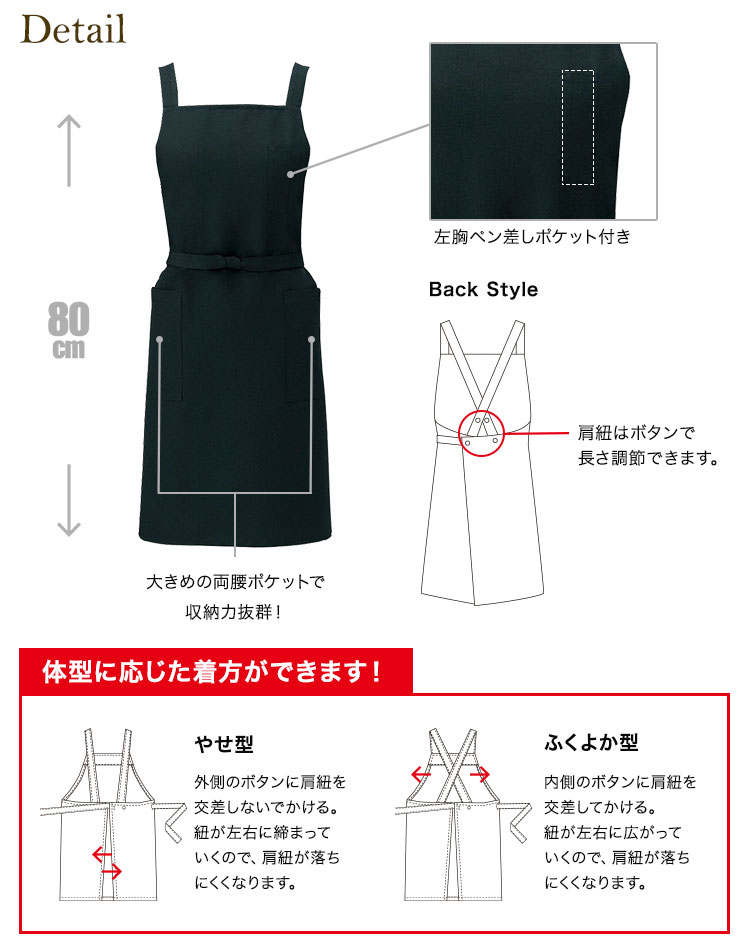 Detail

80 cm

左胸ペン差しポケット付き

Back Style

肩紐はボタンで長さ調節できます。

大きめの両腰ポケットで収納力抜群！

体型に応じた着方ができます！

やせ型

外側のボタンに肩紐を交差しないでかける。紐が左右に締まっていくので、肩紐が落ちにくくなります。

ふくよか型

内側のボタンに肩紐を交差してかける。紐が左右に広がっていくので、肩紐が落ちにくくなります。