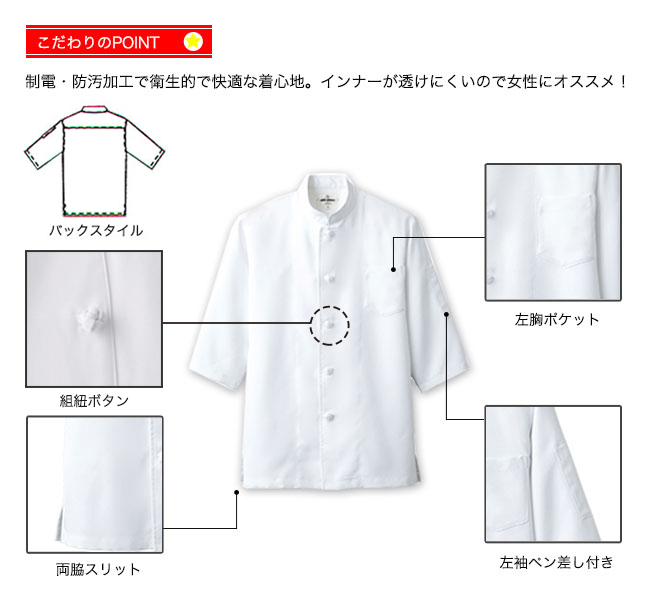 こだわりのPOINT

制電・防汚加工で衛生的で快適な着心地。インナーが透けにくいので女性にオススメ！

バックスタイル

組紐ボタン

両脇スリット

左胸ポケット

左袖ペン差し付き