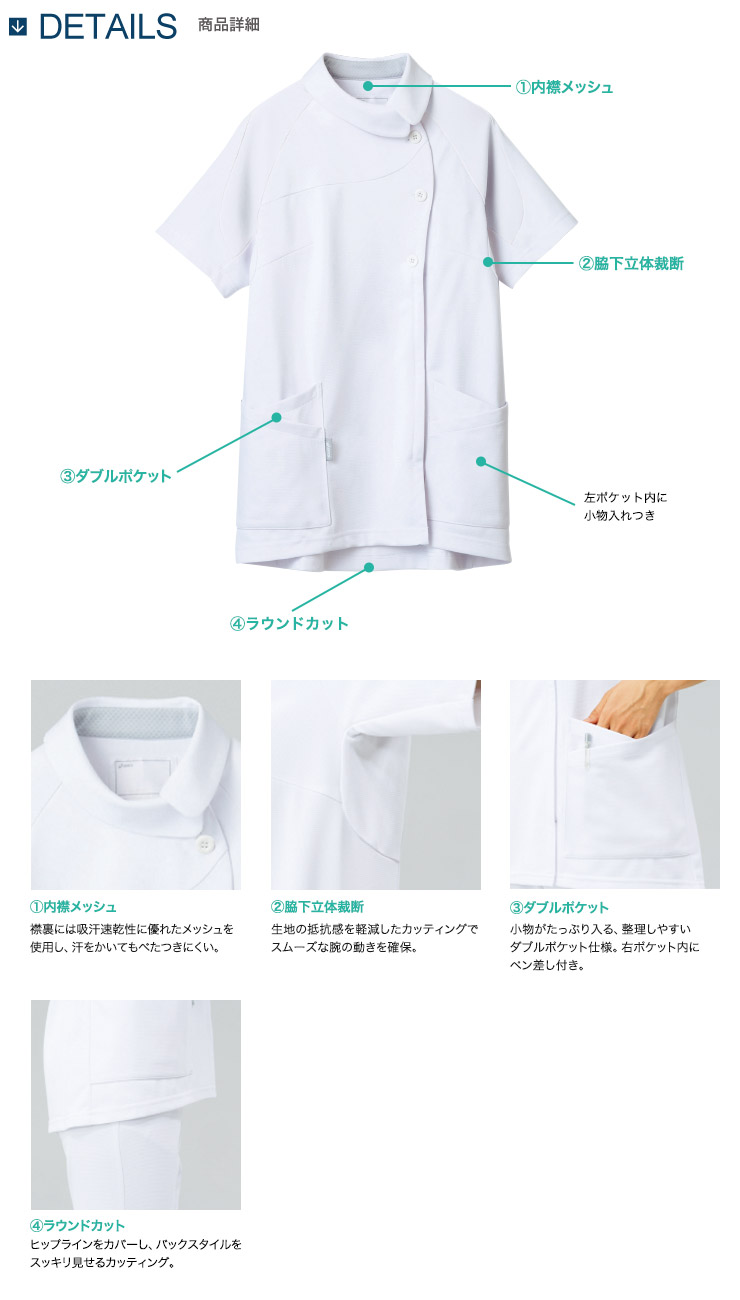 DETAILS 商品詳細

①内襟メッシュ

②脇下立体裁断

③ダブルポケット

左ポケット内に小物入れつき

④ラウンドカット

①内襟メッシュ
襟裏には吸汗速乾性に優れたメッシュを使用し、汗をかいてもべたつきにくい。

②脇下立体裁断
生地の抵抗感を軽減したカッティングでスムーズな腕の動きを確保。

③ダブルポケット
小物がたっぷり入る、整理しやすいダブルポケット仕様。右ポケット内にペン差し付き。

④ラウンドカット
ヒップラインをカバーし、バックスタイルをスッキリ見せるカッティング。