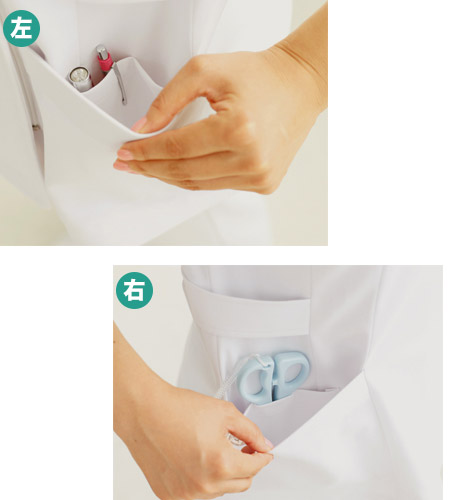 左

右