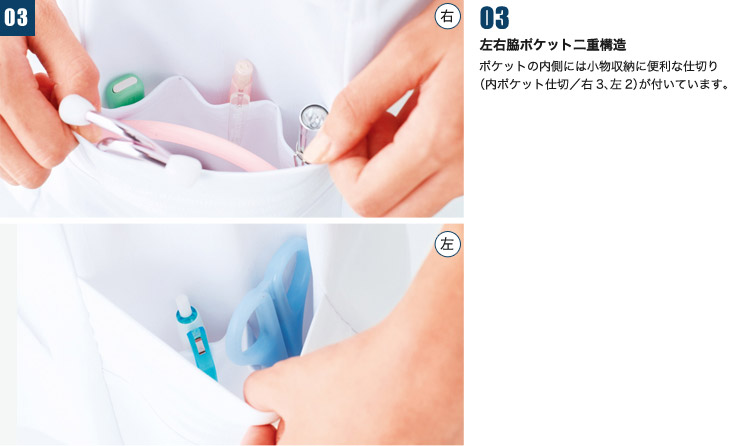 03

右

左

03

左右脇ポケット二重構造

ポケットの内側には小物収納に便利な仕切り（内ポケット仕切／右 3、左 2）が付いています。