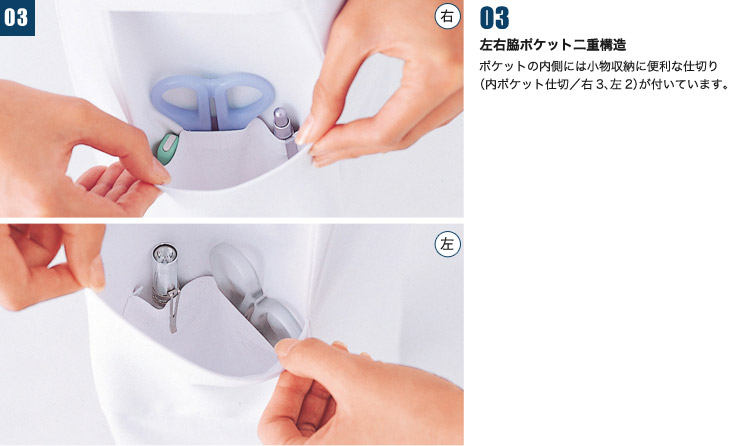 03

右

左

03

左右脇ポケット二重構造

ポケットの内側には小物収納に便利な仕切り(内ポケット仕切／右 3、左 2)が付いています。